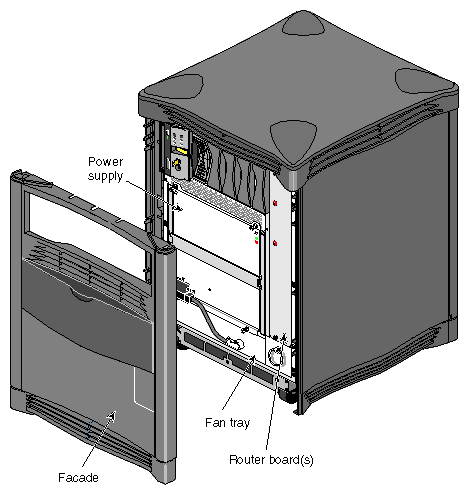 Power supply

Fan tray

Router board(s)

Facade