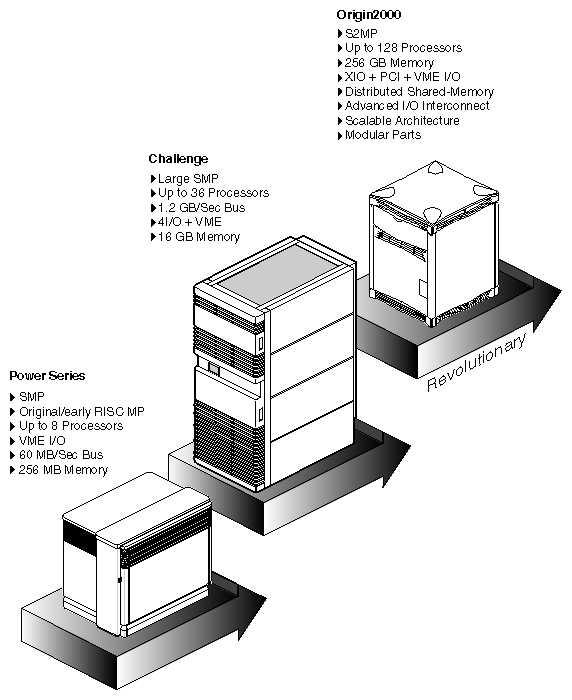 Origin2000
▸ S2MP
▸ Up to 128 Processors
▸ 256 GB Memory
▸ XIO + PCI + VME I/O
▸ Distributed Shared-Memory
▸ Advanced I/O Interconnect
▸ Scalable Architecture
▸ Modular Parts

Challenge
▸ Large SMP
▸ Up to 36 Processors
▸ 1.2 GB/Sec Bus
▸ 4I/O + VME
▸ 16 GB Memory

Revolutionary

Power Series
▸ SMP
▸ Original/early RISC MP
▸ Up to 8 Processors
▸ VME I/O
▸ 60 MB/Sec Bus
▸ 256 MB Memory