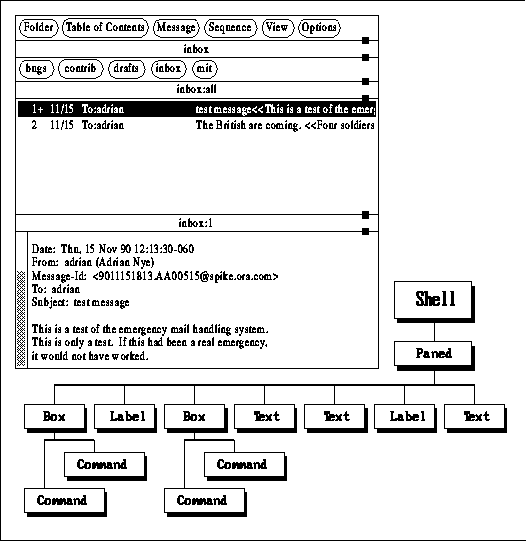 Folder Table of Contents Message Sequence View Options

inbox

bugs contrib drafts inbox mit

inbox:all

1+ 11/15 To:adrian test message<<This is a test of the emerg
2 11/15 To:adrian The British are coming. <<Four soldiers

inbox:1

Date: Thu, 15 Nov 90 12:13:30-060
From: adrian (Adrian Nye)
Message-Id: <9011151813.AA00515@spike.ora.com>
To: adrian
Subject: test message

This is a test of the emergency mail handling system.
This is only a test. If this had been a real emergency,
it would not have worked.

Shell

Paned

Box Label Box Text Text Label Text

Command

Command

Command

Command