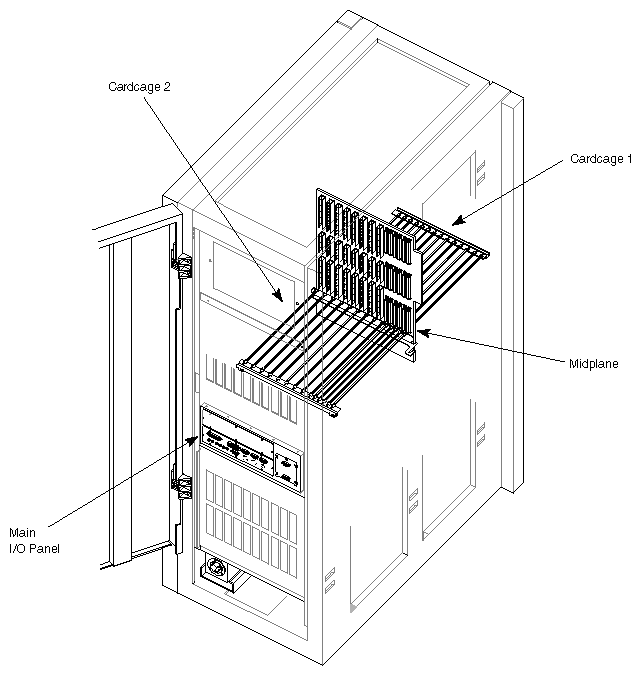 Cardcage 2

Cardcage 1

Midplane

Main
I/O Panel