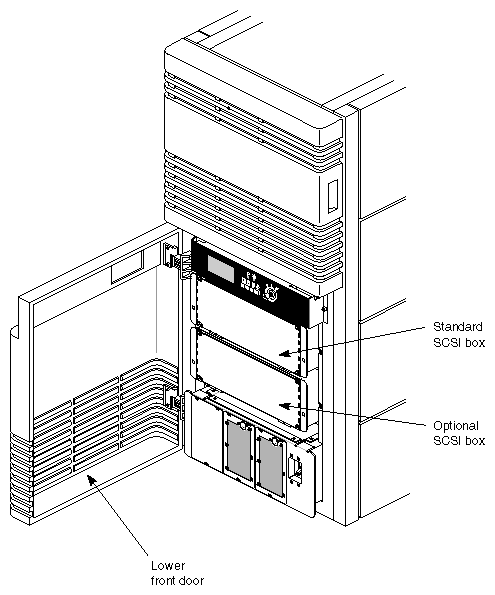 Standard SCSI box

Optional SCSI box

Lower front door