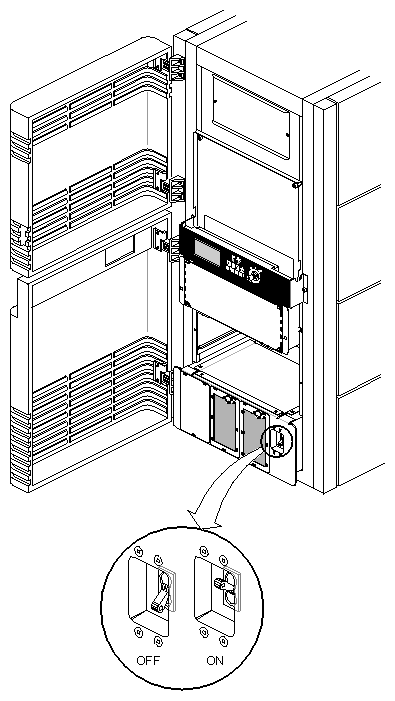 OFF ON