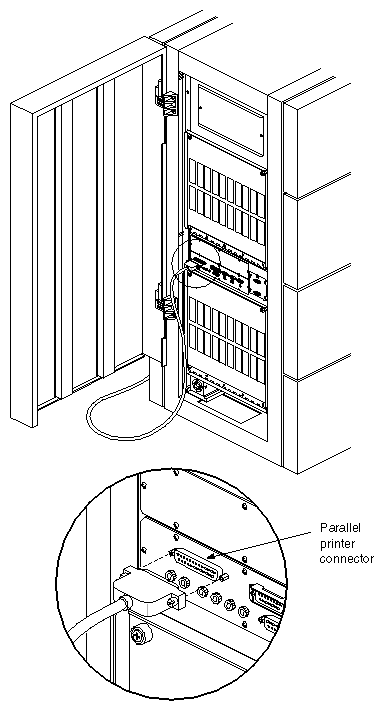 Parallel printer connector