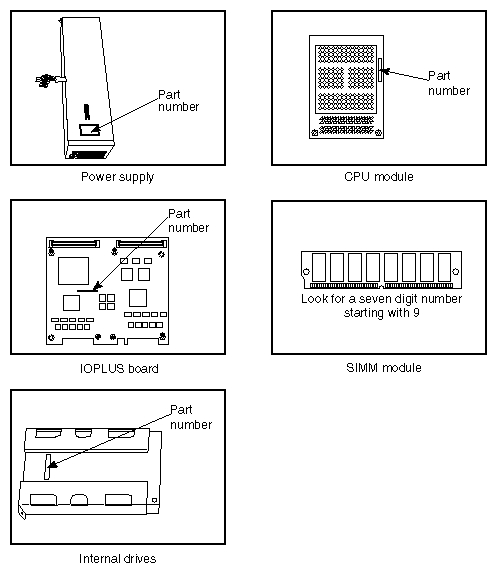 Part number

Power supply

Part number

CPU module

Part number

IOPLUS board

Look for a seven digit number starting with 9

SIMM module

Part number

Internal drives