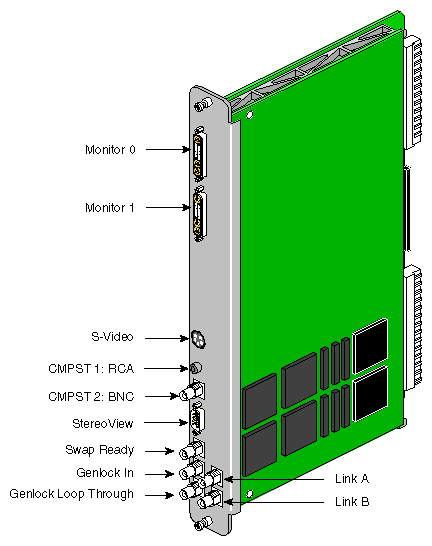 Monitor 0
Monitor 1
S-Video
CMPST 1: RCA
CMPST 2: BNC
StereoView
Swap Ready
Genlock In
Genlock Loop Through
Link A
Link B