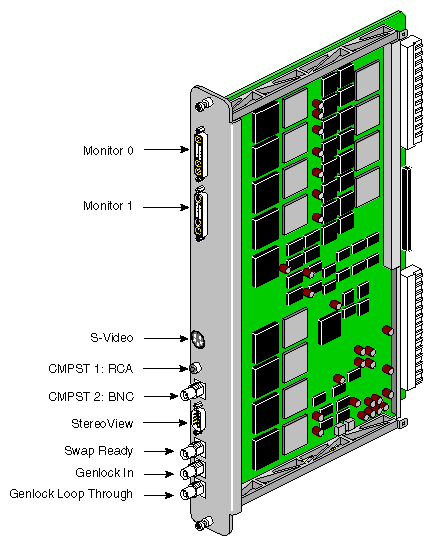 Monitor 0
Monitor 1
S-Video
CMPST 1: RCA
CMPST 2: BNC
StereoView
Swap Ready
Genlock In
Genlock Loop Through