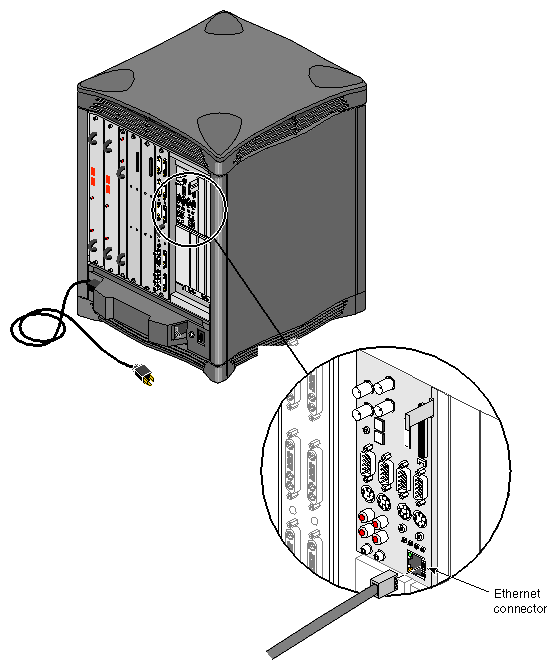 Ethernet connector