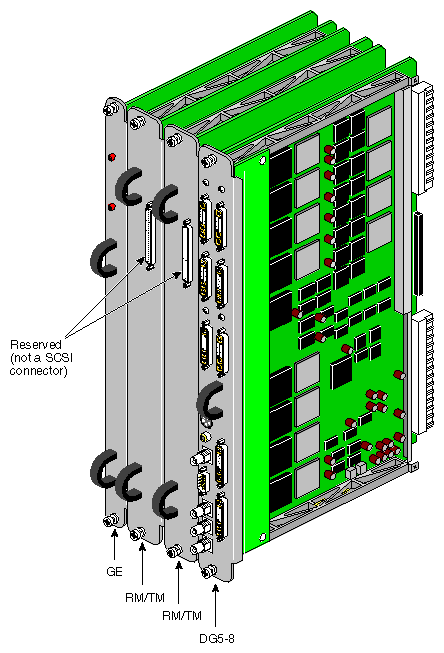 Reserved (not a SCSI connector)

GE

RM/TM

RM/TM

DG5-8