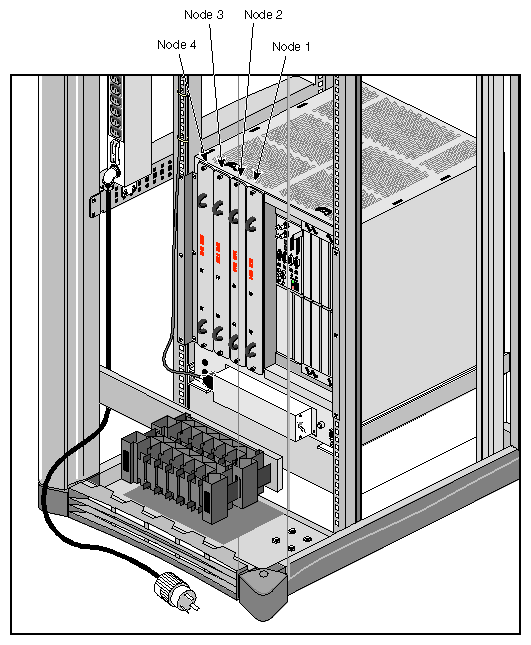 Node 3
Node 2
Node 4
Node 1