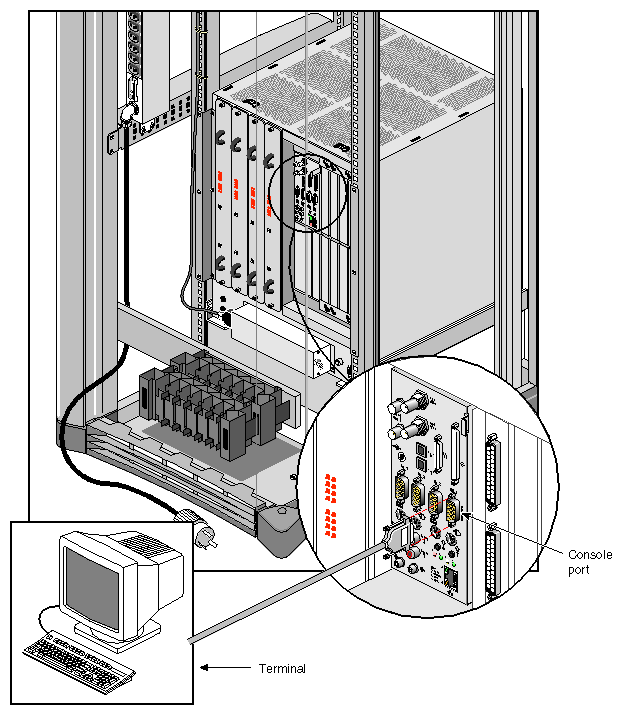 Console port

Terminal