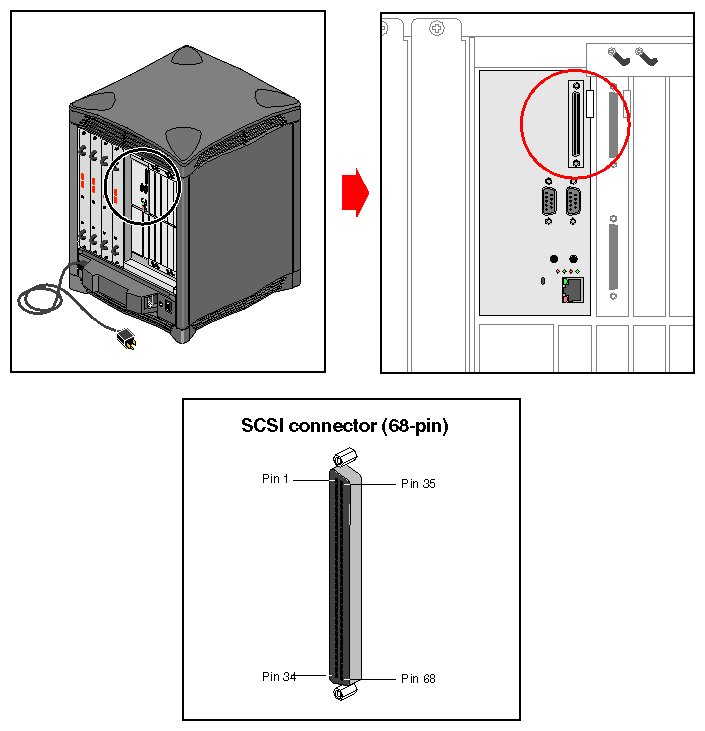 SCSI connector (68-pin)

Pin 1

Pin 35

Pin 34

Pin 68