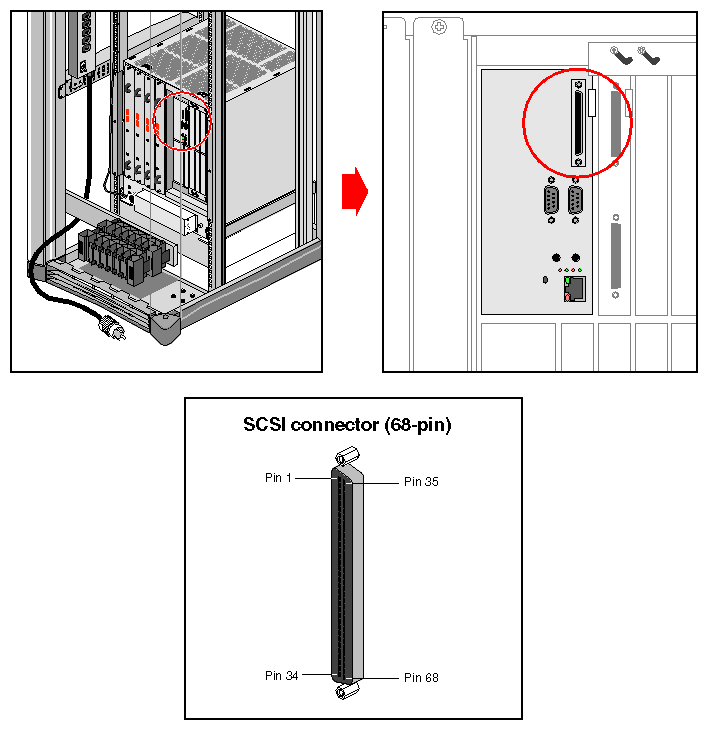 SCSI connector (68-pin)

Pin 1

Pin 35

Pin 34

Pin 68