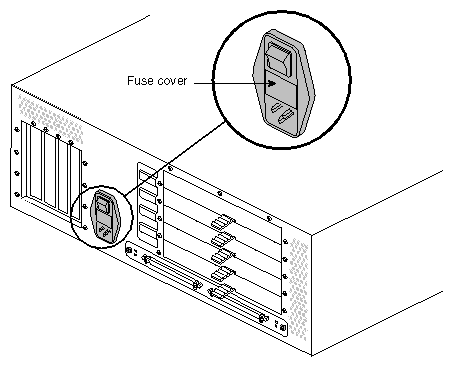 Fuse cover