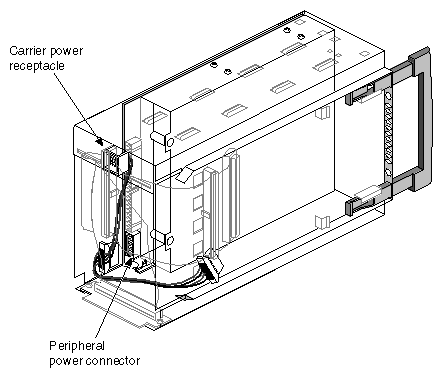 Carrier power receptacle

Peripheral power connector