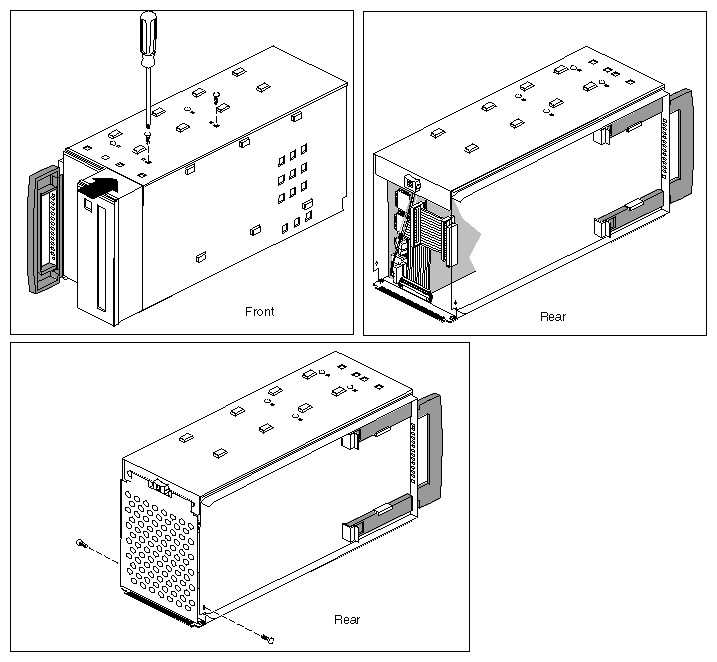 Front

Rear

Rear