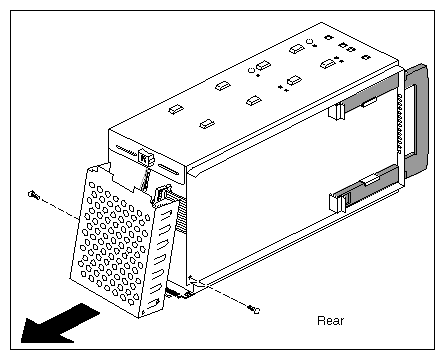 Rear