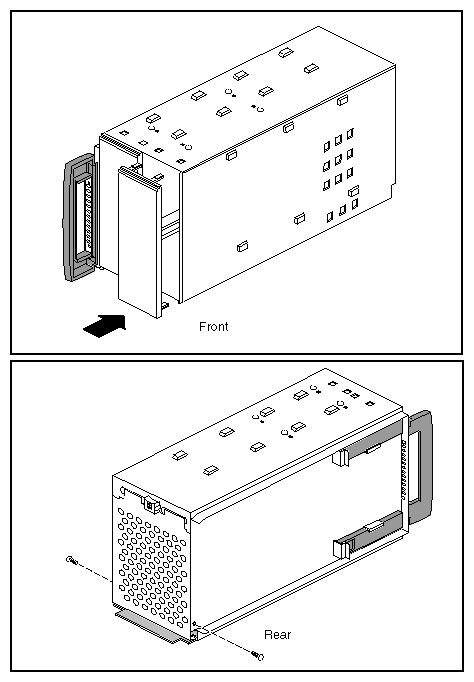 Front

Rear