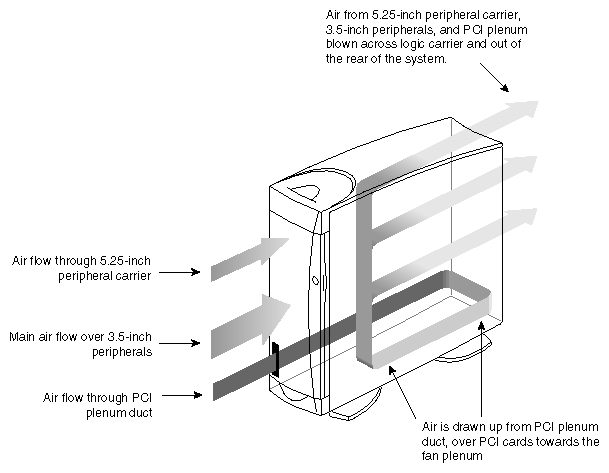 Air from 5.25-inch peripheral carrier, 3.5-inch peripherals, and PCI plenum blown across logic carrier and out of the rear of the system.

Air flow through 5.25-inch peripheral carrier

Main air flow over 3.5-inch peripherals

Air flow through PCI plenum duct

Air is drawn up from PCI plenum duct, over PCI cards towards the fan plenum