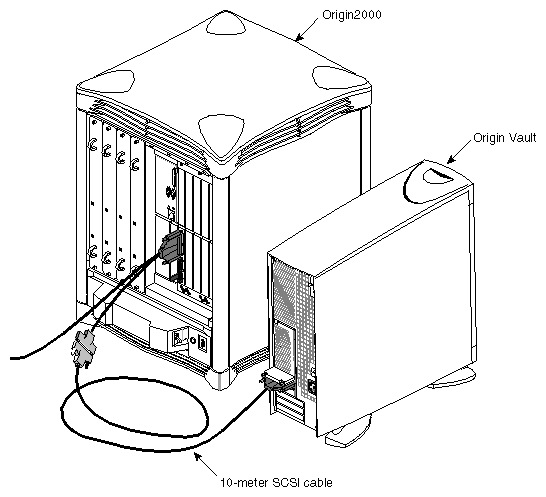 Origin2000

Origin Vault

10-meter SCSI cable