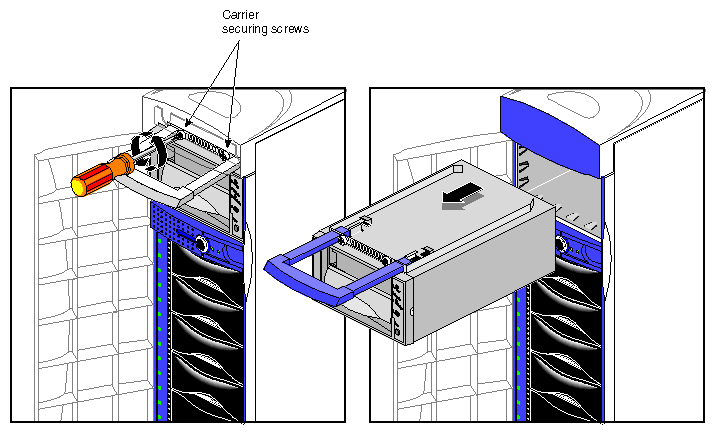 Carrier securing screws