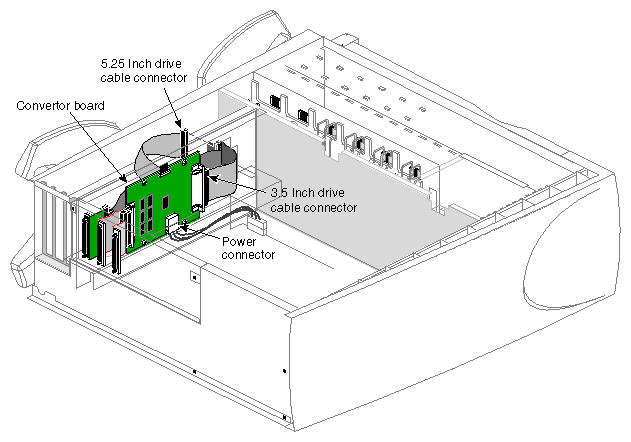 5.25 Inch drive cable connector

Convertor board

3.5 Inch drive cable connector

Power connector