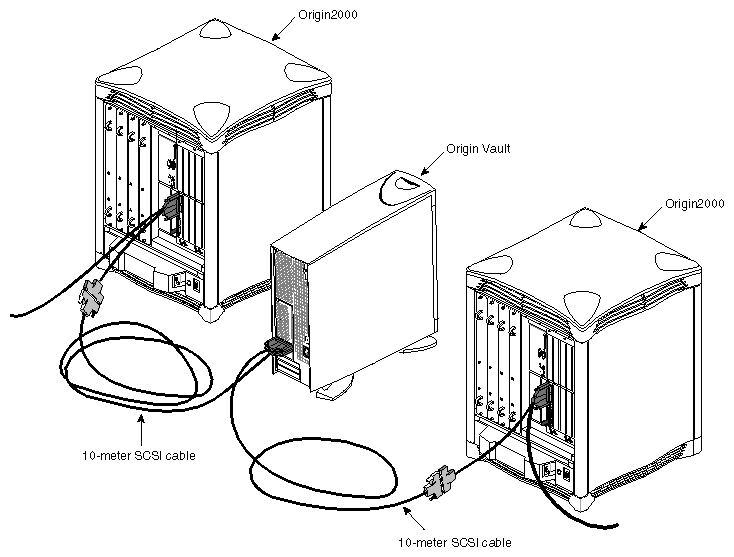 Origin2000

Origin Vault

Origin2000

10-meter SCSI cable

10-meter SCSI cable