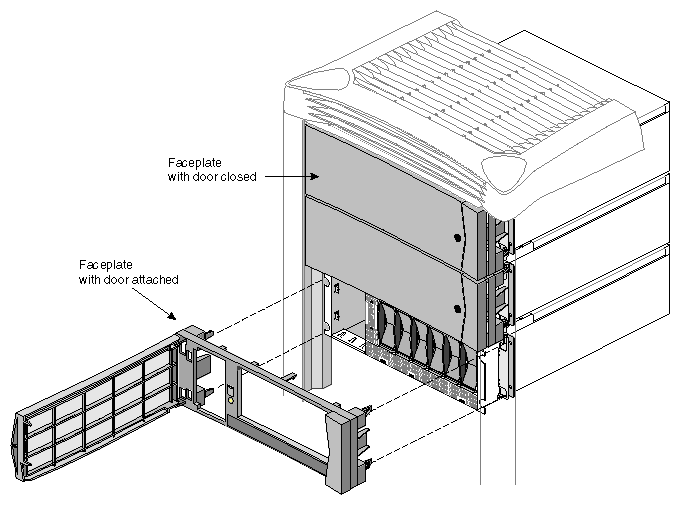 Faceplate
with door closed

Faceplate
with door attached