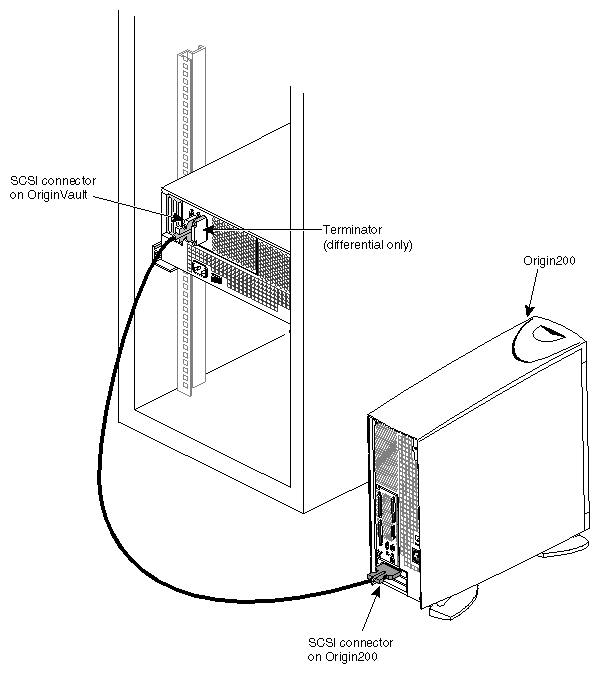 SCSI connector on OriginVault

Terminator (differential only)

Origin200

SCSI connector on Origin200