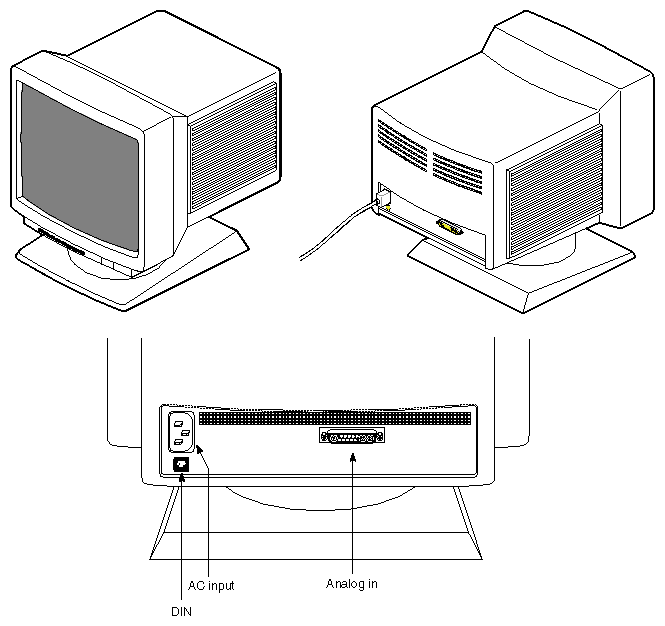 AC input
Analog in
DIN