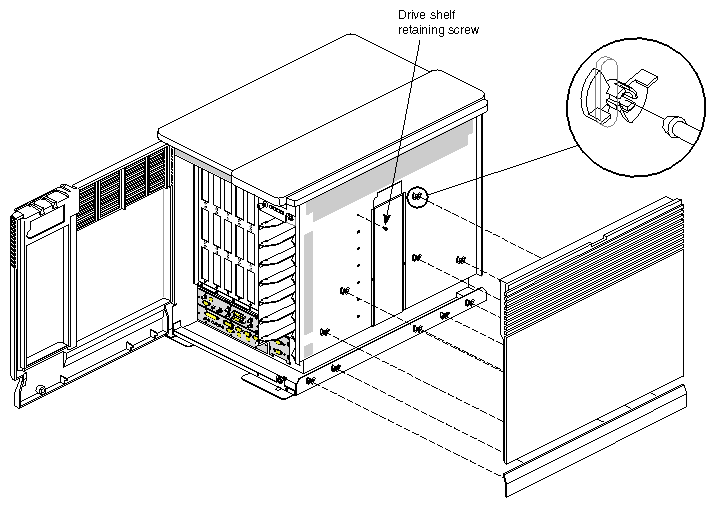 Drive shelf retaining screw