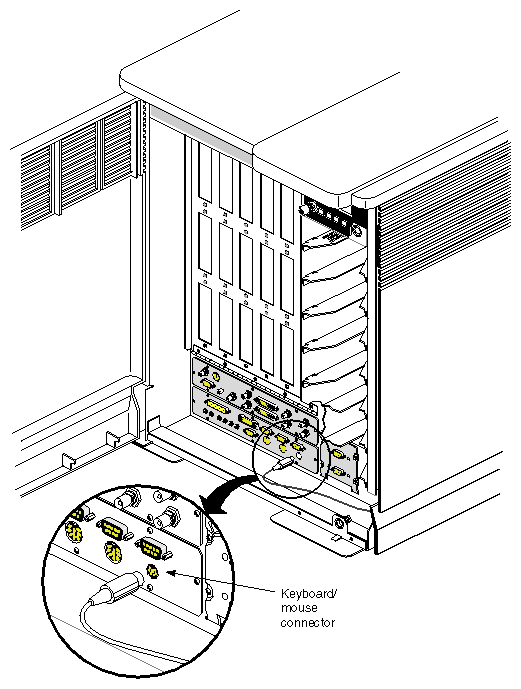 Keyboard/
mouse
connector