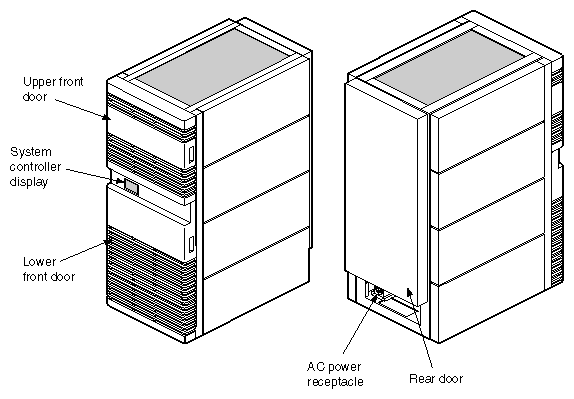 Upper front door

System controller display

Lower front door

AC power receptacle

Rear door