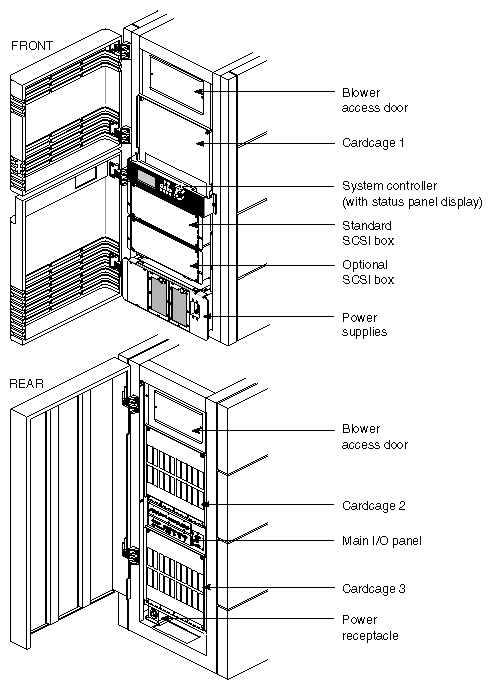 FRONT

Blower access door

Cardcage 1

System controller (with status panel display)

Standard SCSI box

Optional SCSI box

Power supplies

REAR

Blower access door

Cardcage 2

Main I/O panel

Cardcage 3

Power receptacle