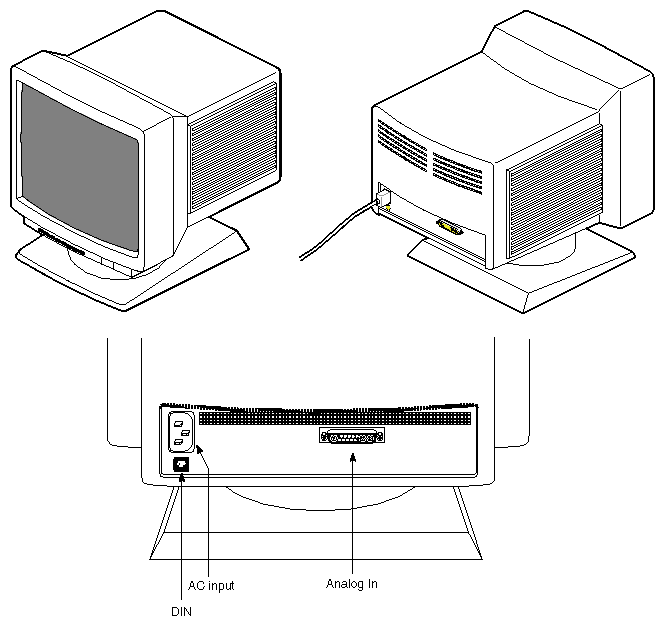 AC input

Analog In

DIN