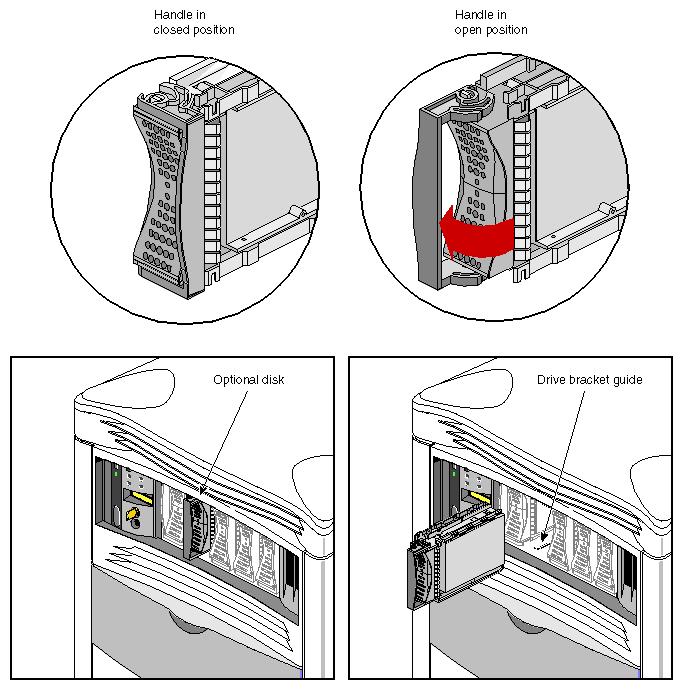 Handle in closed position

Handle in open position

Optional disk

Drive bracket guide