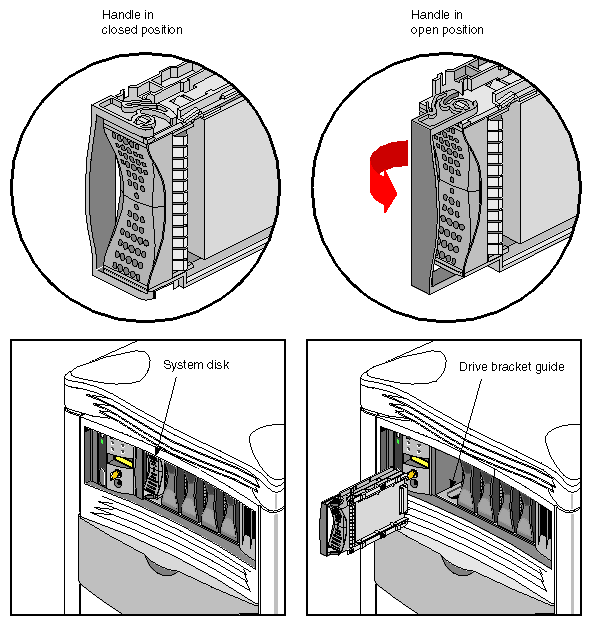 Handle in closed position

Handle in open position

System disk

Drive bracket guide