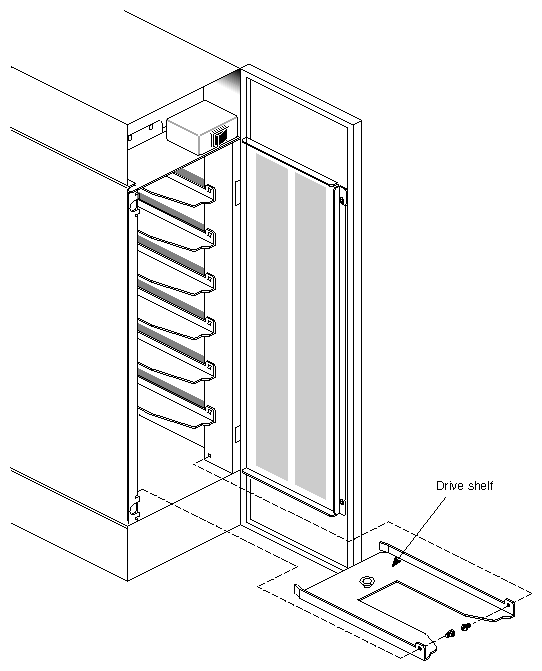 Drive shelf